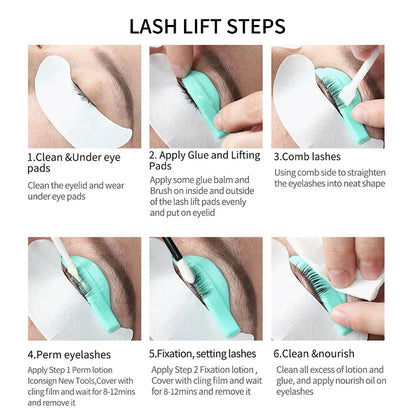 LASH LIFT STEPS

1.Clean &Under eye pads

Clean the eyelid and wear under eye pads

2. Apply Glue and Lifting Pads

Apply some glue balm and Brush on inside and outside of the lash lift pads evenly and put on eyelid

3.Comb lashes

Using comb side to straighten the eyelashes into neat shape

4.Perm eyelashes

Apply Step 1 Perm lotion Iconsign New Tools,Cover with cling film and wait for 8-12mins and remove it

5.Fixation, setting lashes

Apply Step 2 Fixation lotion , Cover with cling film and wait for 8-12mins and remove it

6.Clean &nourish

Clean all excess of lotion and glue, and apply nourish oil on eyelashes