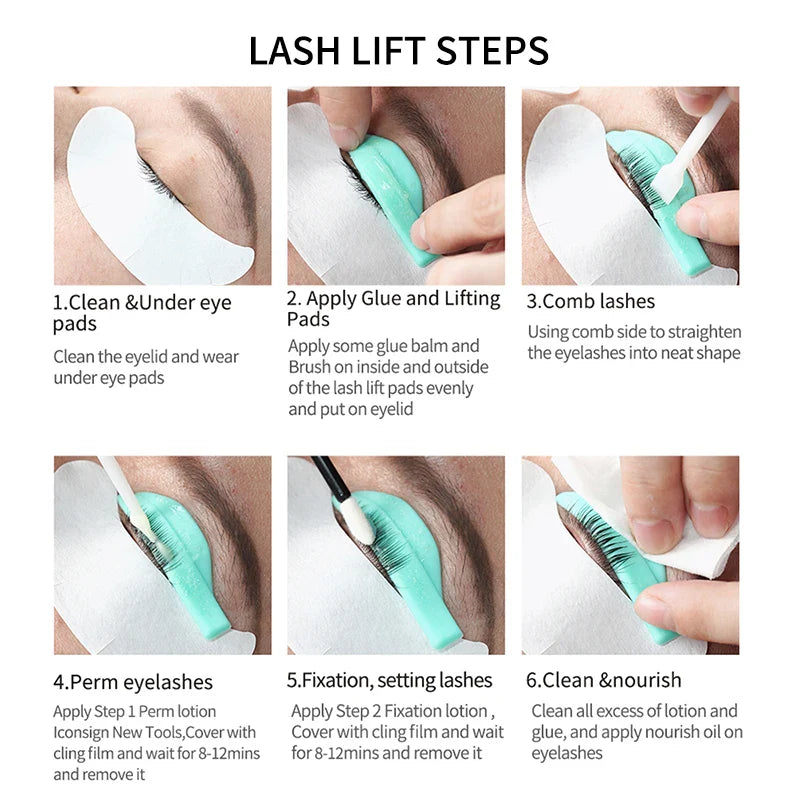 LASH LIFT STEPS

1.Clean &Under eye pads

Clean the eyelid and wear under eye pads

2. Apply Glue and Lifting Pads

Apply some glue balm and Brush on inside and outside of the lash lift pads evenly and put on eyelid

3.Comb lashes

Using comb side to straighten the eyelashes into neat shape

4.Perm eyelashes

Apply Step 1 Perm lotion Iconsign New Tools,Cover with cling film and wait for 8-12mins and remove it

5.Fixation, setting lashes

Apply Step 2 Fixation lotion , Cover with cling film and wait for 8-12mins and remove it

6.Clean &nourish

Clean all excess of lotion and glue, and apply nourish oil on eyelashes