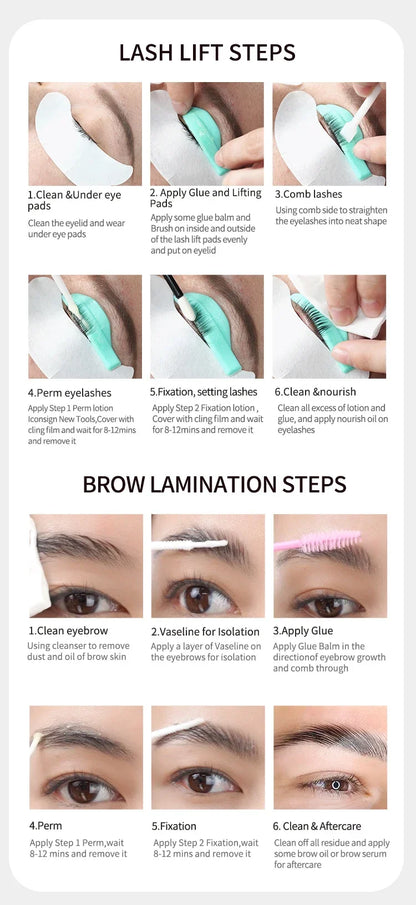 LASH LIFT STEPS

1.Clean &Under eye pads
Clean the eyelid and wear under eye pads

2. Apply Glue and Lifting Pads
Apply some glue balm and Brush on inside and outside of the lash lift pads evenly and put on eyelid

3.Comb lashes
Using comb side to straighten the eyelashes into neat shape

4.Perm eyelashes
Apply Step 1 Perm lotion Iconsign New Tools,Cover with cling film and wait for 8-12mins and remove it

5.Fixation, setting lashes
Apply Step 2 Fixation lotion , Cover with cling film and wait for 8-12mins and remove it

6.Clean &nourish
Clean all excess of lotion and glue, and apply nourish oil on eyelashes

BROW LAMINATION STEPS

1.Clean eyebrow
Using cleanser to remove dust and oil of brow skin

2.Vaseline for Isolation
Apply a layer of Vaseline on the eyebrows for isolation

3.Apply Glue
Apply Glue Balm in the directionof eyebrow growth and comb through

4.Perm
Apply Step 1 Perm,wait 8-12 mins and remove it

5.Fixation
Apply Step 2 Fixation,wait 8-12 mins and remove it

6. Clean & Aftercare
Clean off all residue and apply some brow oil or brow serum for aftercare