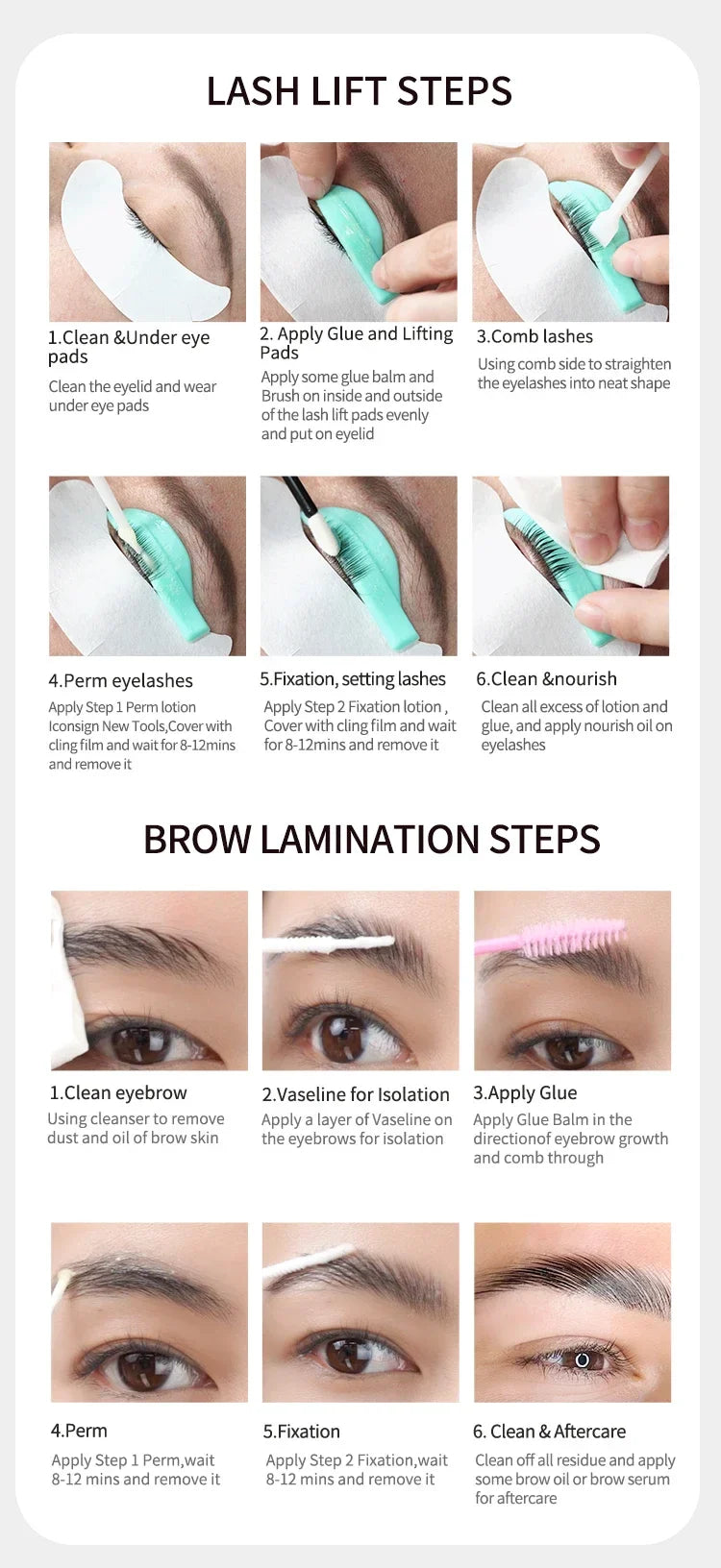 LASH LIFT STEPS

1.Clean &Under eye pads

Clean the eyelid and wear under eye pads

2. Apply Glue and Lifting Pads

Apply some glue balm and Brush on inside and outside of the lash lift pads evenly and put on eyelid

3.Comb lashes

Using comb side to straighten the eyelashes into neat shape

4.Perm eyelashes

Apply Step 1 Perm lotion Iconsign New Tools,Cover with cling film and wait for 8-12mins and remove it

5.Fixation, setting lashes

Apply Step 2 Fixation lotion , Cover with cling film and wait for 8-12mins and remove it

6.Clean &nourish

Clean all excess of lotion and glue, and apply nourish oil on eyelashes

BROW LAMINATION STEPS

1.Clean eyebrow

Using cleanser to remove dust and oil of brow skin

2.Vaseline for Isolation

Apply a layer of Vaseline on the eyebrows for isolation

3.Apply Glue

Apply Glue Balm in the directionof eyebrow growth and comb through

4.Perm

Apply Step 1 Perm,wait 8-12 mins and remove it

5.Fixation

Apply Step 2 Fixation,wait 8-12 mins and remove it

6. Clean & Aftercare

Clean off all residue and apply some brow oil or brow serum for aftercare